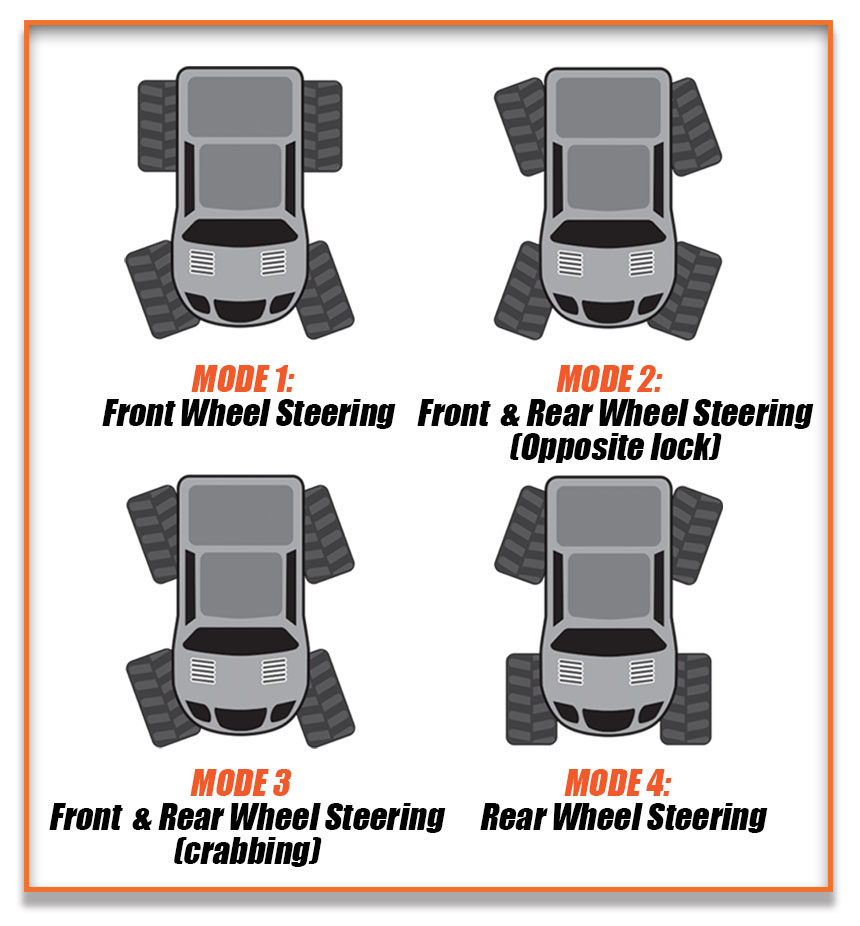 MODE 1:
Front Wheel Steering

MODE 2:
Front & Rear Wheel Steering
(Opposite lock)

MODE 3
Front & Rear Wheel Steering
(crabbing)

MODE 4:
Rear Wheel Steering