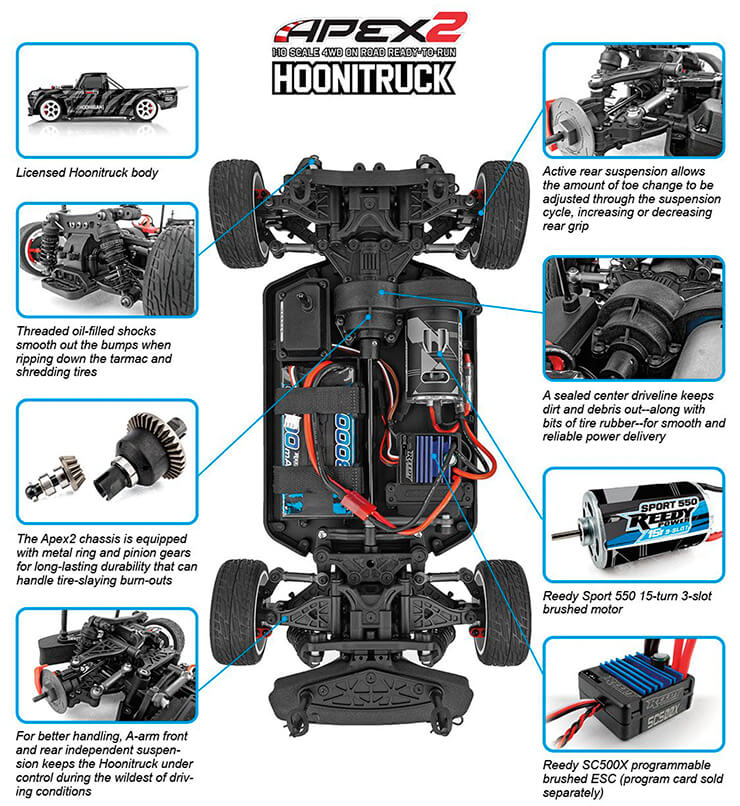 APEX2
1:10 SCALE 4WD ON ROAD READY-TO-RUN
HOONITRUCK

Licensed Hoonitruck body

Threaded oil-filled shocks smooth out the bumps when ripping down the tarmac and shredding tires

The Apex2 chassis is equipped with metal ring and pinion gears for long-lasting durability that can handle tire-slaying burn-outs

For better handling, A-arm front and rear independent suspension keeps the Hoonitruck under control during the wildest of driving conditions

Active rear suspension allows the amount of toe change to be adjusted through the suspension cycle, increasing or decreasing rear grip

A sealed center driveline keeps dirt and debris out--along with bits of tire rubber--for smooth and reliable power delivery

SPORT 550
REEDY
POWER
15T 3-SLOT

Reedy Sport 550 15-turn 3-slot brushed motor

SC500X

Reedy SC500X programmable brushed ESC (program card sold separately)