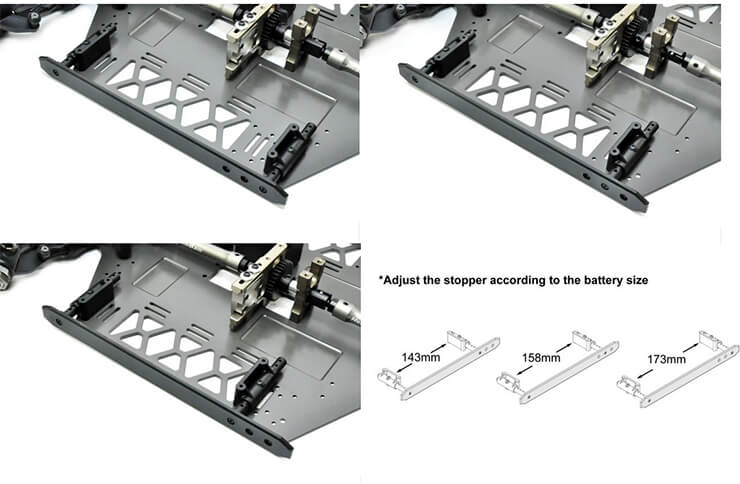 *Adjust the stopper according to the battery size

143mm

158mm

173mm