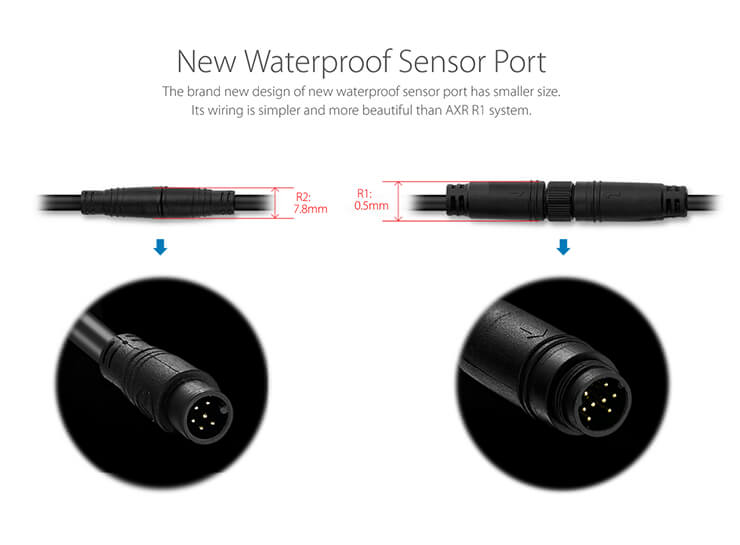 New Waterproof Sensor Port

The brand new design of new waterproof sensor port has smaller size.
Its wiring is simpler and more beautiful than AXR R1 system.

R2:
7.8mm

R1:
0.5mm