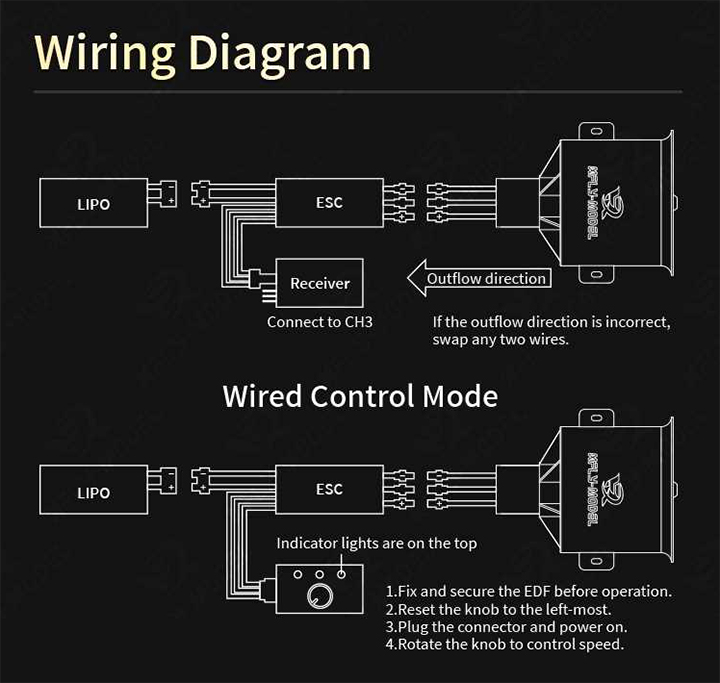 Wiring Diagram

LIPO

ESC

XFLY-MODEL

Receiver

Outflow direction

Connect to CH3

If the outflow direction is incorrect, swap any two wires.

Wired Control Mode

LIPO

ESC

XFLY-MODEL

Indicator lights are on the top

1.Fix and secure the EDF before operation.
2.Reset the knob to the left-most.
3.Plug the connector and power on.
4.Rotate the knob to control speed.