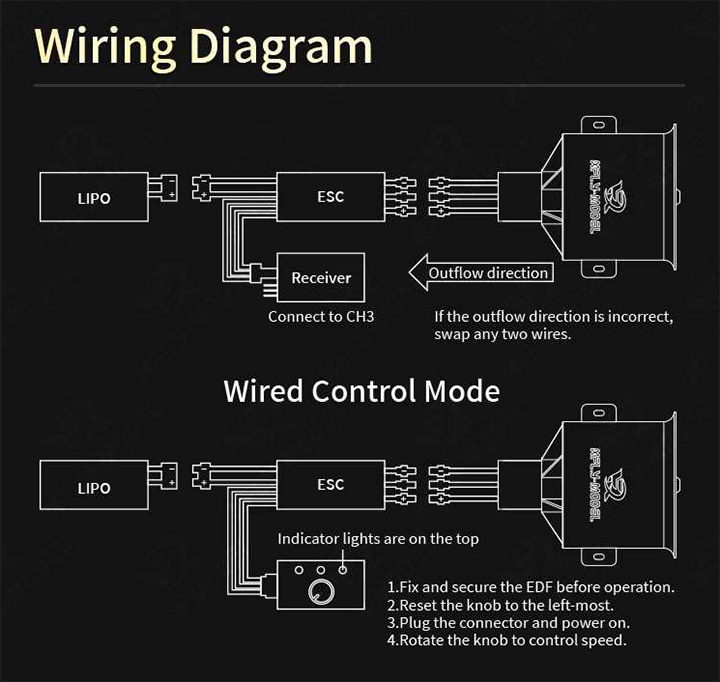 Wiring Diagram

LIPO

ESC

XFLY-MODEL

Receiver

Outflow direction

Connect to CH3

If the outflow direction is incorrect, swap any two wires.

Wired Control Mode

LIPO

ESC

XFLY-MODEL

Indicator lights are on the top

1.Fix and secure the EDF before operation.
2.Reset the knob to the left-most.
3.Plug the connector and power on.
4.Rotate the knob to control speed.