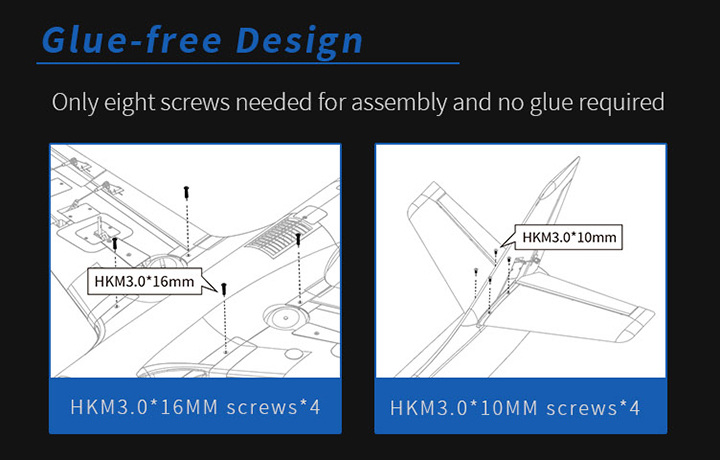 Glue-free Design

Only eight screws needed for assembly and no glue required

HKM3.0*16mm

HKM3.0*16MM screws*4

HKM3.0*10mm

HKM3.0*10MM screws*4